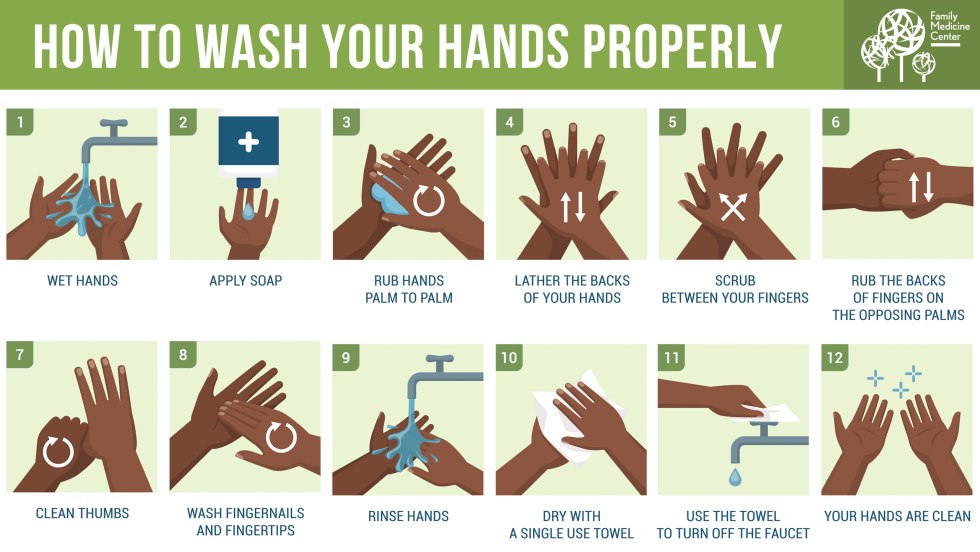 HOW TO WASH YOUR HANDS PROPERLY

Family Medicine Center

1
WET HANDS

2
APPLY SOAP

3
RUB HANDS PALM TO PALM

4
LATHER THE BACKS OF YOUR HANDS

5
SCRUB BETWEEN YOUR FINGERS

6
RUB THE BACKS OF FINGERS ON THE OPPOSING PALMS

7
CLEAN THUMBS

8
WASH FINGERNAILS AND FINGERTIPS

9
RINSE HANDS

10
DRY WITH A SINGLE USE TOWEL

11
USE THE TOWEL TO TURN OFF THE FAUCET

12
YOUR HANDS ARE CLEAN