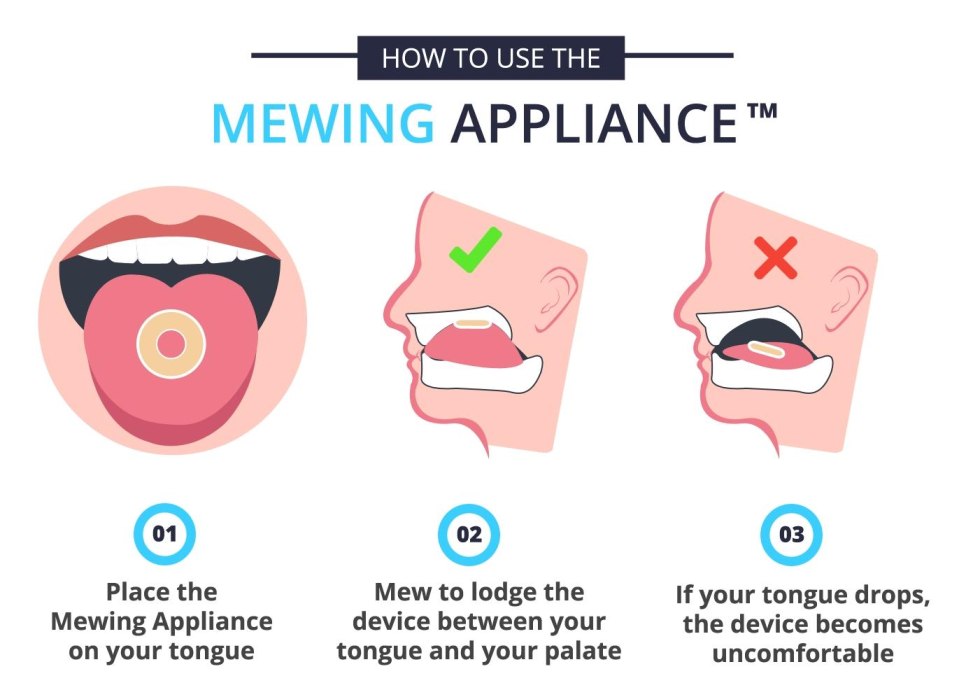 HOW TO USE THE

MEWING APPLIANCE™

01

Place the Mewing Appliance on your tongue

02

Mew to lodge the device between your tongue and your palate

03

If your tongue drops, the device becomes uncomfortable