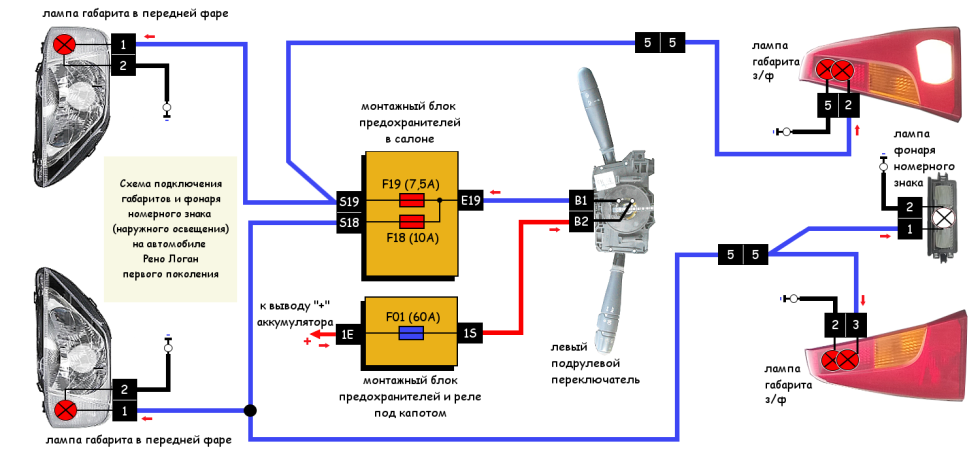 лампа габарита в передней фаре

1
2

Схема подключения габаритов и фонаря номерного знака (наружного освещения) на автомобиле Рено Логан первого поколения

2
1

лампа габарита в передней фаре

монтажный блок предохранителей в салоне

S19
S18
F19 (7,5A)
F18 (10A)
E19

к выводу "+" аккумулятора

1E
F01 (60A)
1S

монтажный блок предохранителей и реле под капотом

B1
B2

левый подрулевой переключатель

5 5

лампа габарита з/ф

5 2

лампа фонаря номерного знака

2
1

5 5

2 3

лампа габарита з/ф