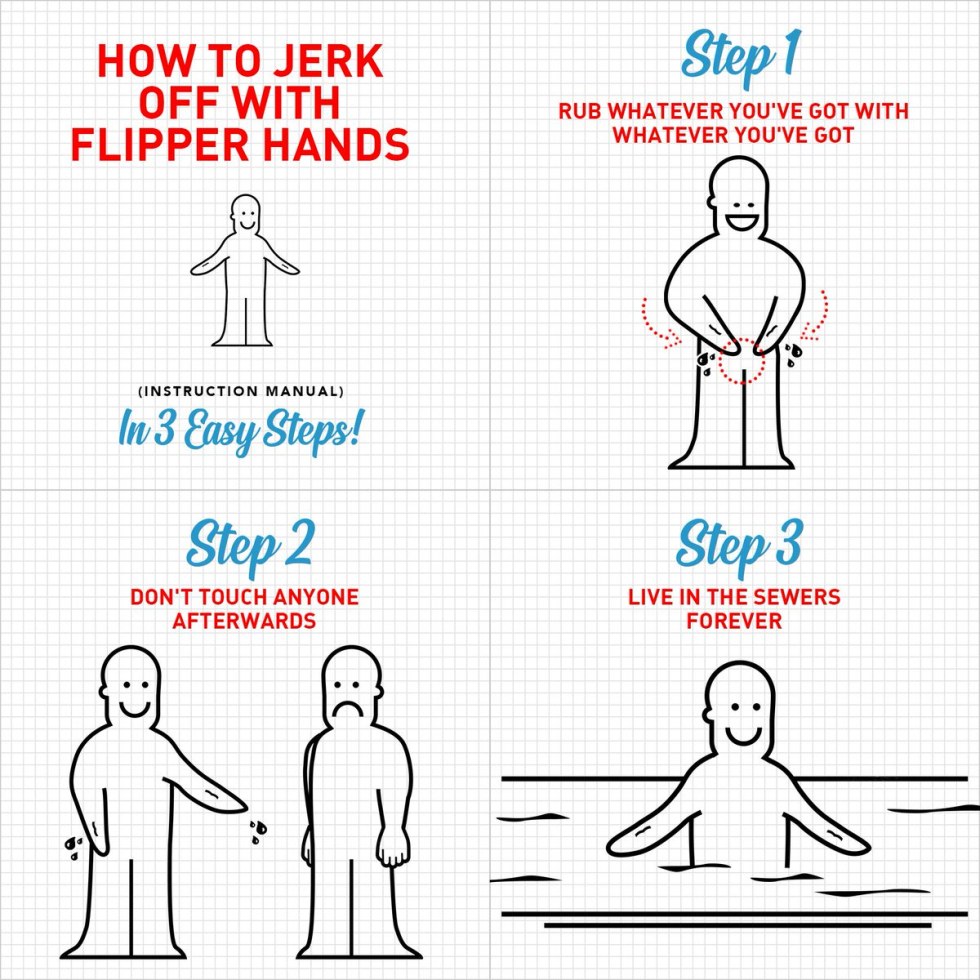 HOW TO JERK OFF WITH FLIPPER HANDS

(INSTRUCTION MANUAL)

In 3 Easy Steps!

Step 1

RUB WHATEVER YOU'VE GOT WITH WHATEVER YOU'VE GOT

Step 2

DON'T TOUCH ANYONE AFTERWARDS

Step 3

LIVE IN THE SEWERS FOREVER