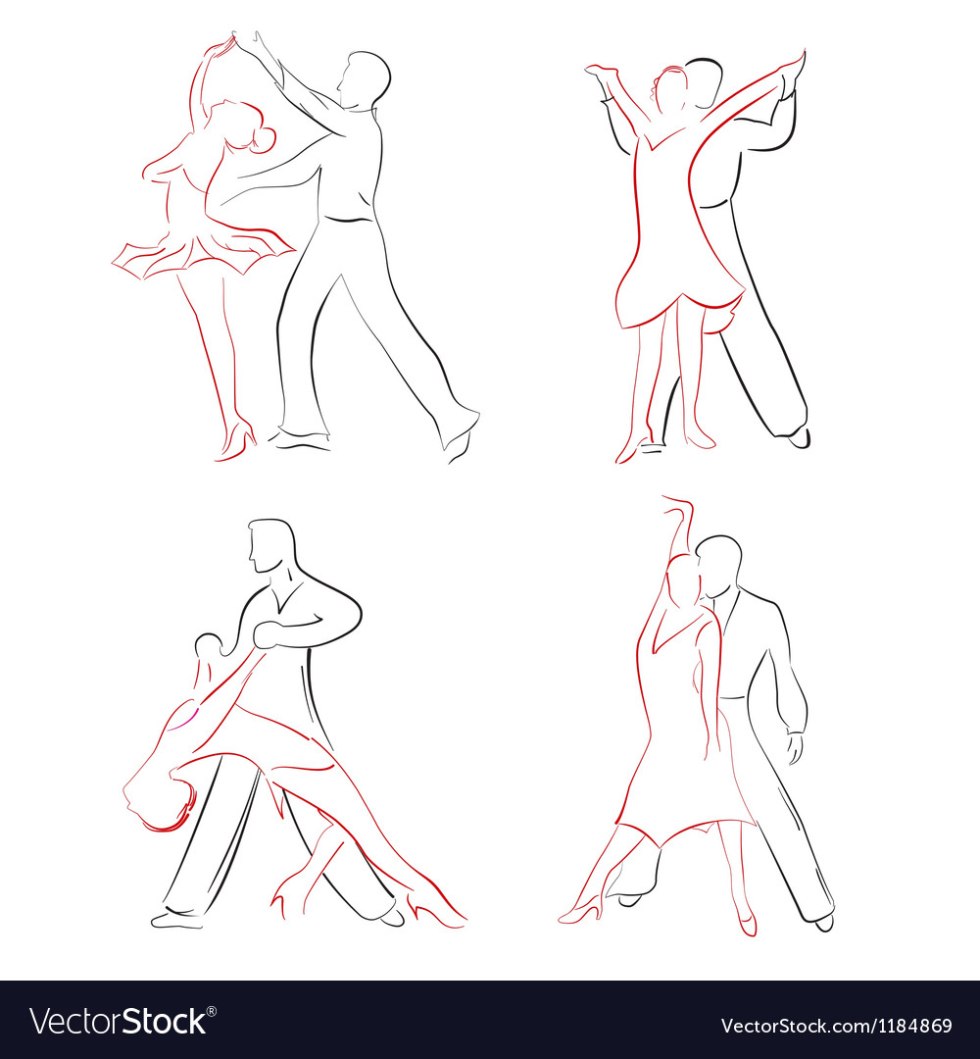 VectorStock®

VectorStock.com/1184869