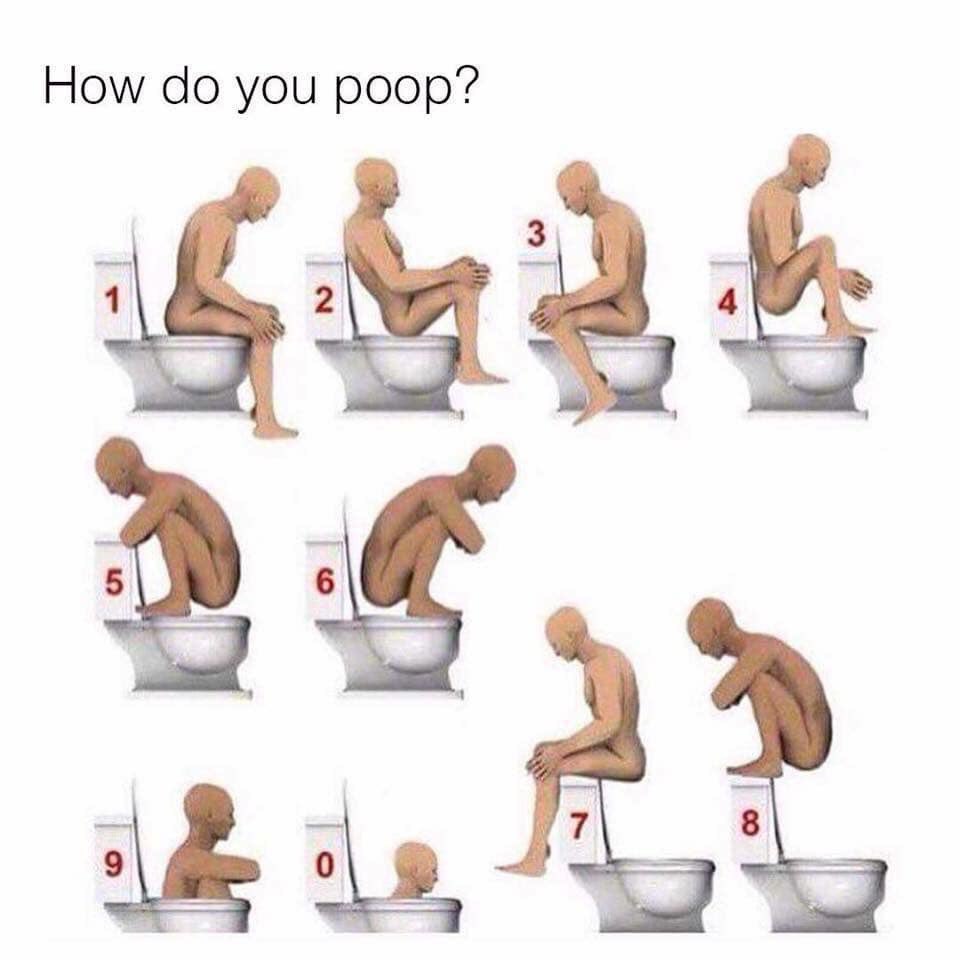 How do you poop?

1

2

3

4

5

6

7

8

9

0