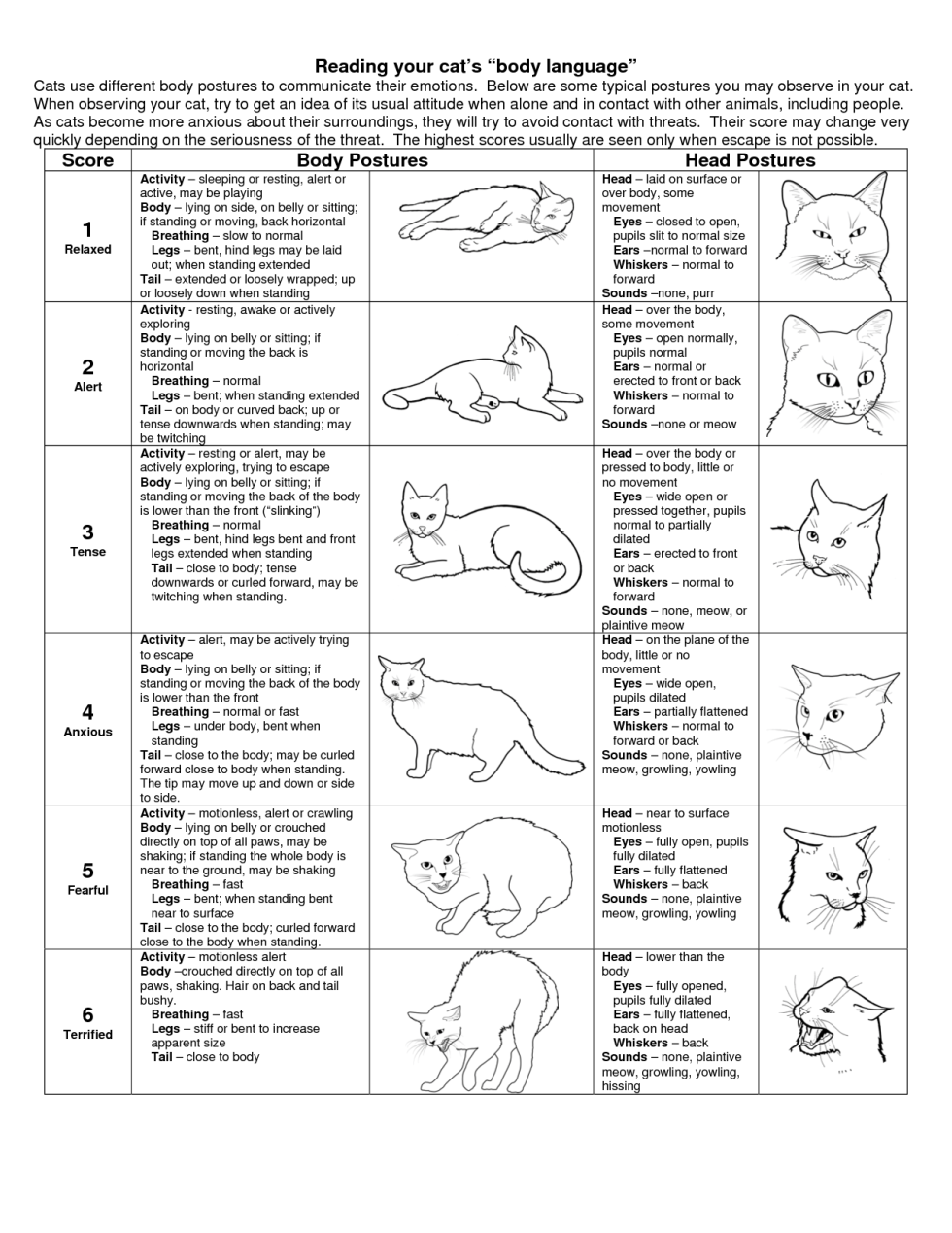 Reading your cat's "body language"

Cats use different body postures to communicate their emotions. Below are some typical postures you may observe in your cat. When observing your cat, try to get an idea of its usual attitude when alone and in contact with other animals, including people. As cats become more anxious about their surroundings, they will try to avoid contact with threats. Their score may change very quickly depending on the seriousness of the threat. The highest scores usually are seen only when escape is not possible.

| Score | Body Postures | Head Postures |
|---|---|---|
| 1 Relaxed | Activity – sleeping or resting, alert or active, may be playing Body – lying on side, on belly or sitting; if standing or moving, back horizontal Breathing – slow to normal Legs – bent, hind legs may be laid out; when standing extended Tail – extended or loosely wrapped; up or loosely down when standing | Head – laid on surface or over body, some movement Eyes – closed to open, pupils slit to normal size Ears –normal to forward Whiskers – normal to forward Sounds –none, purr |
| 2 Alert | Activity - resting, awake or actively exploring Body – lying on belly or sitting; if standing or moving the back is horizontal Breathing – normal Legs – bent; when standing extended Tail – on body or curved back; up or tense downwards when standing; may be twitching | Head – over the body, some movement Eyes – open normally, pupils normal Ears – normal or erected to front or back Whiskers – normal to forward Sounds –none or meow |
| 3 Tense | Activity – resting or alert, may be actively exploring, trying to escape Body – lying on belly or sitting; if standing or moving the back of the body is lower than the front ("slinking") Breathing – normal Legs – bent, hind legs bent and front legs extended when standing Tail – close to body; tense downwards or curled forward, may be twitching when standing. | Head – over the body or pressed to body, little or no movement Eyes – wide open or pressed together, pupils normal to partially dilated Ears – erected to front or back Whiskers – normal to forward Sounds – none, meow, or plaintive meow |
| 4 Anxious | Activity – alert, may be actively trying to escape Body – lying on belly or sitting; if standing or moving the back of the body is lower than the front Breathing – normal or fast Legs – under body, bent when standing Tail – close to the body; may be curled forward close to body when standing. The tip may move up and down or side to side. | Head – on the plane of the body, little or no movement Eyes – wide open, pupils dilated Ears – partially flattened Whiskers – normal to forward or back Sounds – none, plaintive meow, growling, yowling |
| 5 Fearful | Activity – motionless, alert or crawling Body – lying on belly or crouched directly on top of all paws, may be shaking; if standing the whole body is near to the ground, may be shaking Breathing – fast Legs – bent; when standing bent near to surface Tail – close to the body; curled forward close to the body when standing. | Head – near to surface motionless Eyes – fully open, pupils fully dilated Ears – fully flattened Whiskers – back Sounds – none, plaintive meow, growling, yowling |
| 6 Terrified | Activity – motionless alert Body –crouched directly on top of all paws, shaking. Hair on back and tail bushy. Breathing – fast Legs – stiff or bent to increase apparent size Tail – close to body | Head – lower than the body Eyes – fully opened, pupils fully dilated Ears – fully flattened, back on head Whiskers – back Sounds – none, plaintive meow, growling, yowling, hissing |