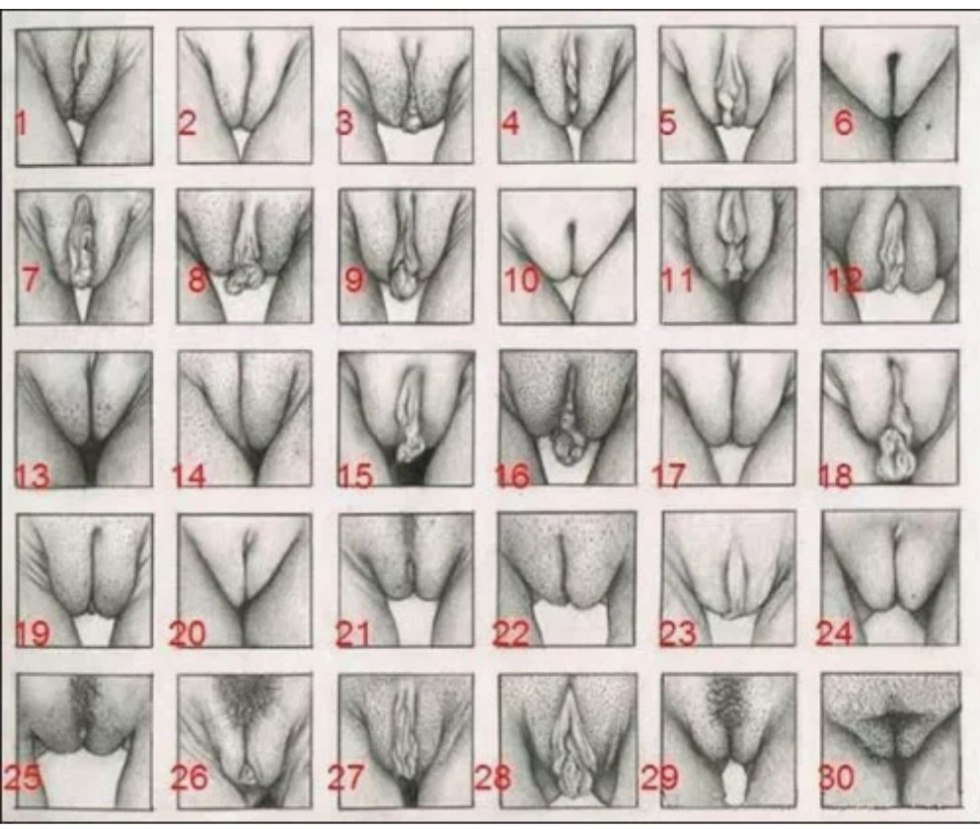 1 2 3 4 5 6
7 8 9 10 11 12
13 14 15 16 17 18
19 20 21 22 23 24
25 26 27 28 29 30