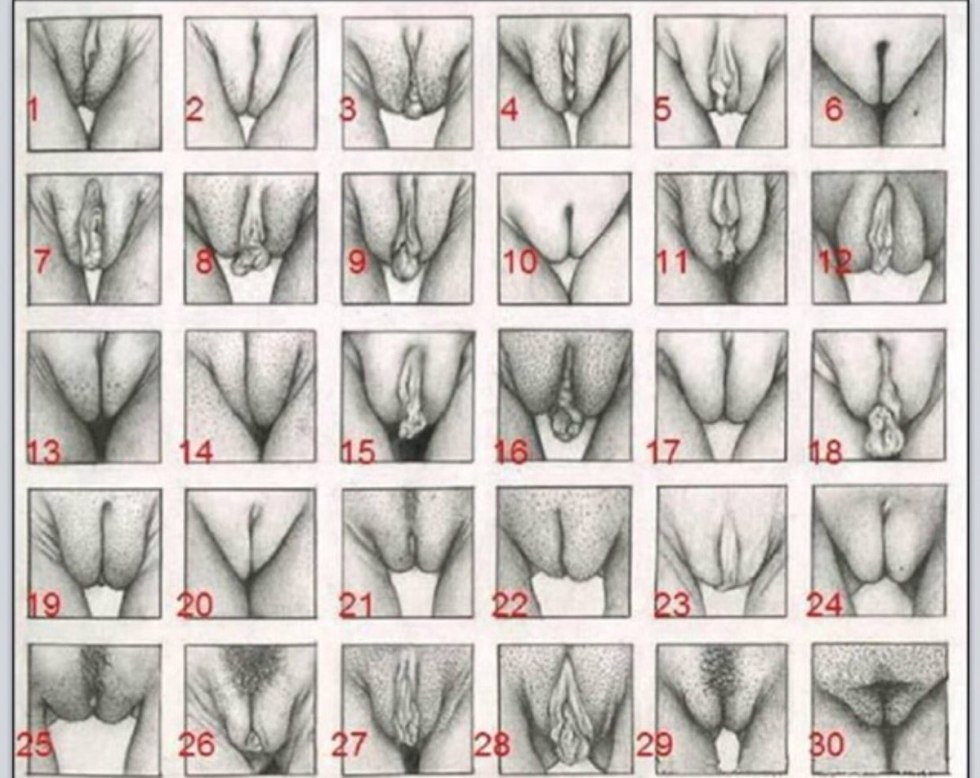 1 2 3 4 5 6

7 8 9 10 11 12

13 14 15 16 17 18

19 20 21 22 23 24

25 26 27 28 29 30