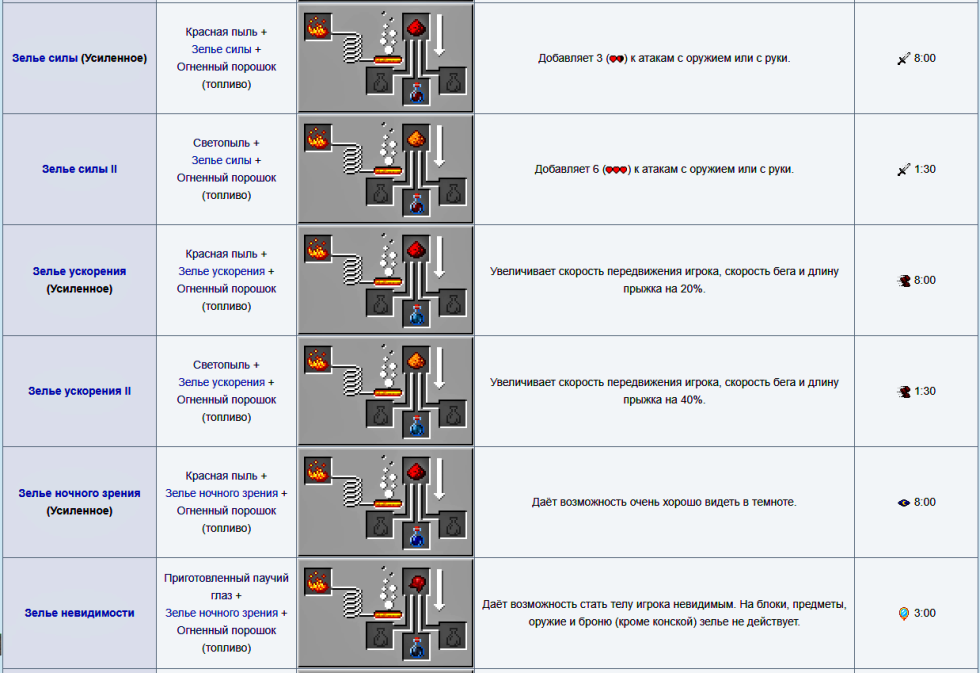 | | | | | |
|---|---|---|---|---|
| Зелье силы (Усиленное) | Красная пыль + Зелье силы + Огненный порошок (топливо) | | Добавляет 3 () к атакам с оружием или с руки. | 8:00 |
| Зелье силы II | Светопыль + Зелье силы + Огненный порошок (топливо) | | Добавляет 6 () к атакам с оружием или с руки. | 1:30 |
| Зелье ускорения (Усиленное) | Красная пыль + Зелье ускорения + Огненный порошок (топливо) | | Увеличивает скорость передвижения игрока, скорость бега и длину прыжка на 20%. | 8:00 |
| Зелье ускорения II | Светопыль + Зелье ускорения + Огненный порошок (топливо) | | Увеличивает скорость передвижения игрока, скорость бега и длину прыжка на 40%. | 1:30 |
| Зелье ночного зрения (Усиленное) | Красная пыль + Зелье ночного зрения + Огненный порошок (топливо) | | Даёт возможность очень хорошо видеть в темноте. | 8:00 |
| Зелье невидимости | Приготовленный паучий глаз + Зелье ночного зрения + Огненный порошок (топливо) | | Даёт возможность стать телу игрока невидимым. На блоки, предметы, оружие и броню (кроме конской) зелье не действует. | 3:00 |